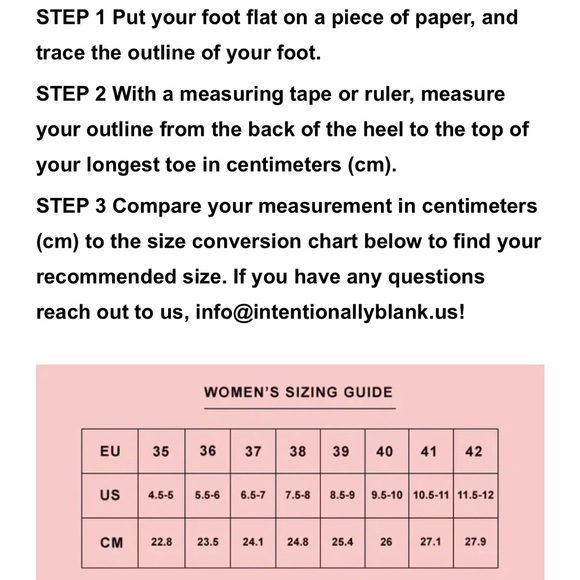 STEP 1 Put your foot flat on a piece of paper, and trace the outline of your foot.

STEP 2 With a measuring tape or ruler, measure your outline from the back of the heel to the top of your longest toe in centimeters (cm).

STEP 3 Compare your measurement in centimeters (cm) to the size conversion chart below to find your recommended size. If you have any questions reach out to us, info@intentionallyblank.us!

WOMEN'S SIZING GUIDE

| EU | 35 | 36 | 37 | 38 | 39 | 40 | 41 | 42 |
|---|---|---|---|---|---|---|---|---|
| US | 4.5-5 | 5.5-6 | 6.5-7 | 7.5-8 | 8.5-9 | 9.5-10 | 10.5-11 | 11.5-12 |
| CM | 22.8 | 23.5 | 24.1 | 24.8 | 25.4 | 26 | 27.1 | 27.9 |